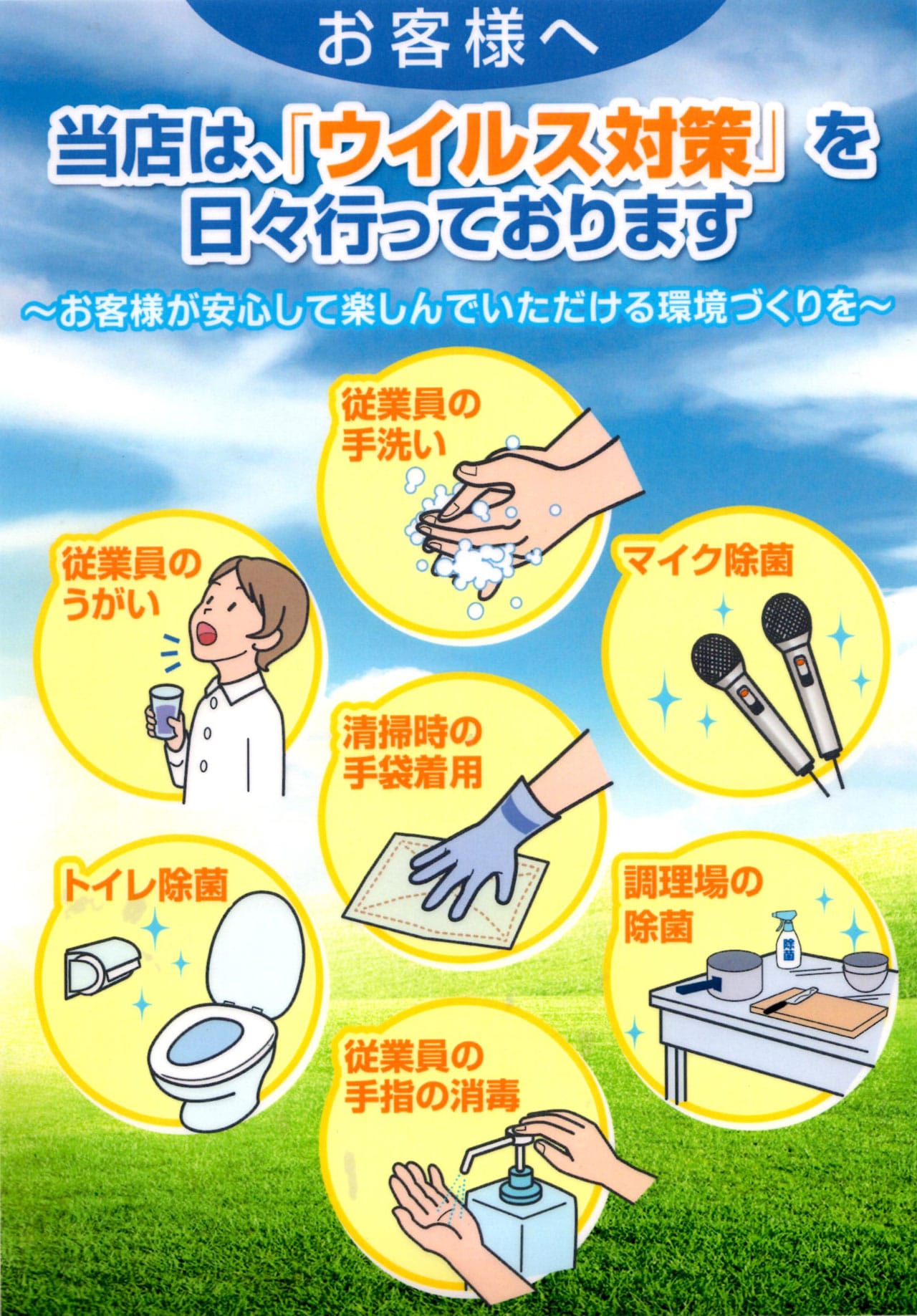 お客様へ

当店は、「ウイルス対策」を日々行っております

～お客様が安心して楽しんでいただける環境づくりを～

従業員の手洗い

従業員のうがい

マイク除菌

清掃時の手袋着用

トイレ除菌

調理場の除菌

除菌

従業員の手指の消毒